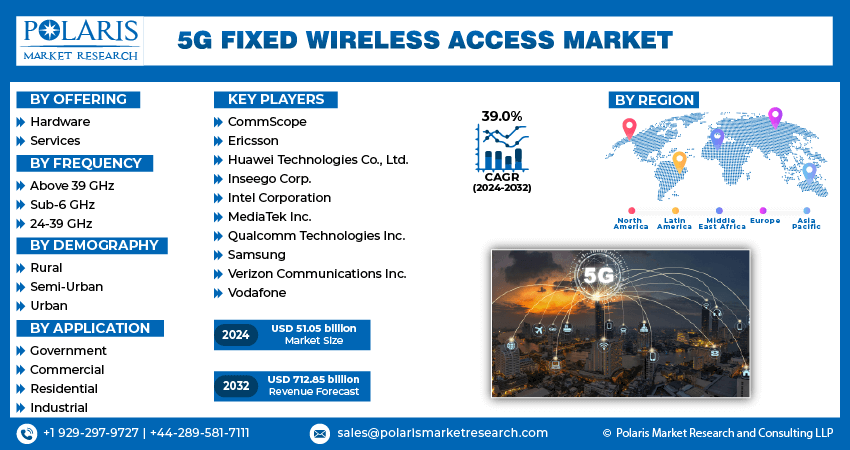 POLARIS
MARKET RESEARCH

5G FIXED WIRELESS ACCESS MARKET

BY OFFERING
Hardware
Services

BY FREQUENCY
Above 39 GHz
Sub-6 GHz
24-39 GHz

BY DEMOGRAPHY
Rural
Semi-Urban
Urban

BY APPLICATION
Government
Commercial
Residential
Industrial

KEY PLAYERS
CommScope
Ericsson
Huawei Technologies Co., Ltd.
Inseego Corp.
Intel Corporation
MediaTek Inc.
Qualcomm Technologies Inc.
Samsung
Verizon Communications Inc.
Vodafone

2024 USD 51.05 billion Market Size

2032 USD 712.85 billion Revenue Forecast

39.0%
CAGR
(2024-2032)

BY REGION
North America
Latin America
Middle East Africa
Europe
Asia Pacific

5G

+1 929-297-9727 | +44-289-581-7111
sales@polarismarketresearch.com
© Polaris Market Research and Consulting LLP