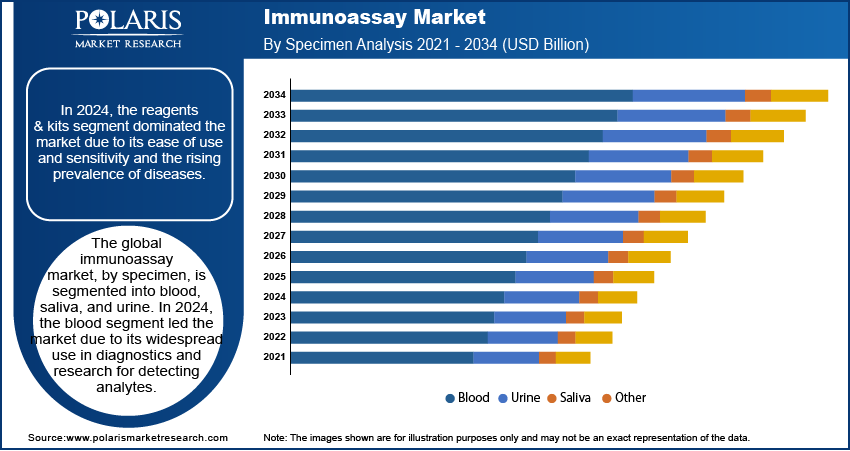 POLARIS
MARKET RESEARCH

Immunoassay Market
By Specimen Analysis 2021 - 2034 (USD Billion)

In 2024, the reagents & kits segment dominated the market due to its ease of use and sensitivity and the rising prevalence of diseases.

The global immunoassay market, by specimen, is segmented into blood, saliva, and urine. In 2024, the blood segment led the market due to its widespread use in diagnostics and research for detecting analytes.

2034
2033
2032
2031
2030
2029
2028
2027
2026
2025
2024
2023
2022
2021

Blood Urine Saliva Other

Source:www.polarismarketresearch.com

Note: The images shown are for illustration purposes only and may not be an exact representation of the data.