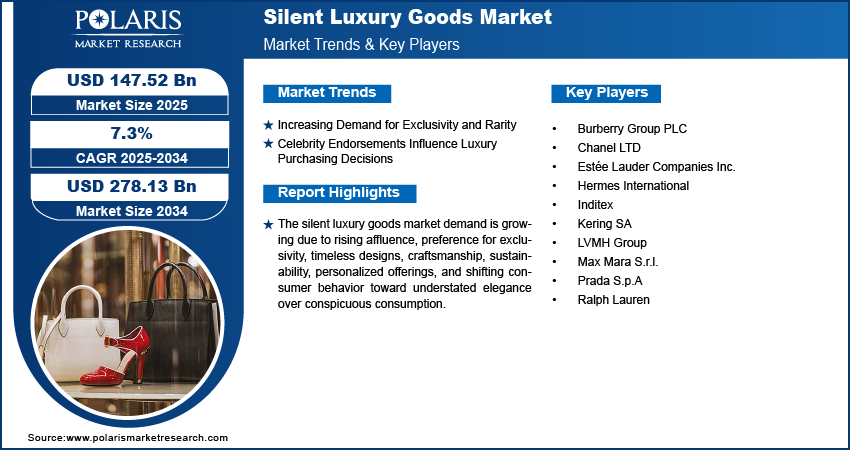 POLARIS
MARKET RESEARCH

Silent Luxury Goods Market
Market Trends & Key Players

USD 147.52 Bn
Market Size 2025

7.3%
CAGR 2025-2034

USD 278.13 Bn
Market Size 2034

Market Trends

★ Increasing Demand for Exclusivity and Rarity
★ Celebrity Endorsements Influence Luxury Purchasing Decisions

Report Highlights

★ The silent luxury goods market demand is growing due to rising affluence, preference for exclusivity, timeless designs, craftsmanship, sustainability, personalized offerings, and shifting consumer behavior toward understated elegance over conspicuous consumption.

Key Players

• Burberry Group PLC
• Chanel LTD
• Estée Lauder Companies Inc.
• Hermes International
• Inditex
• Kering SA
• LVMH Group
• Max Mara S.r.l.
• Prada S.p.A
• Ralph Lauren

Source:www.polarismarketresearch.com